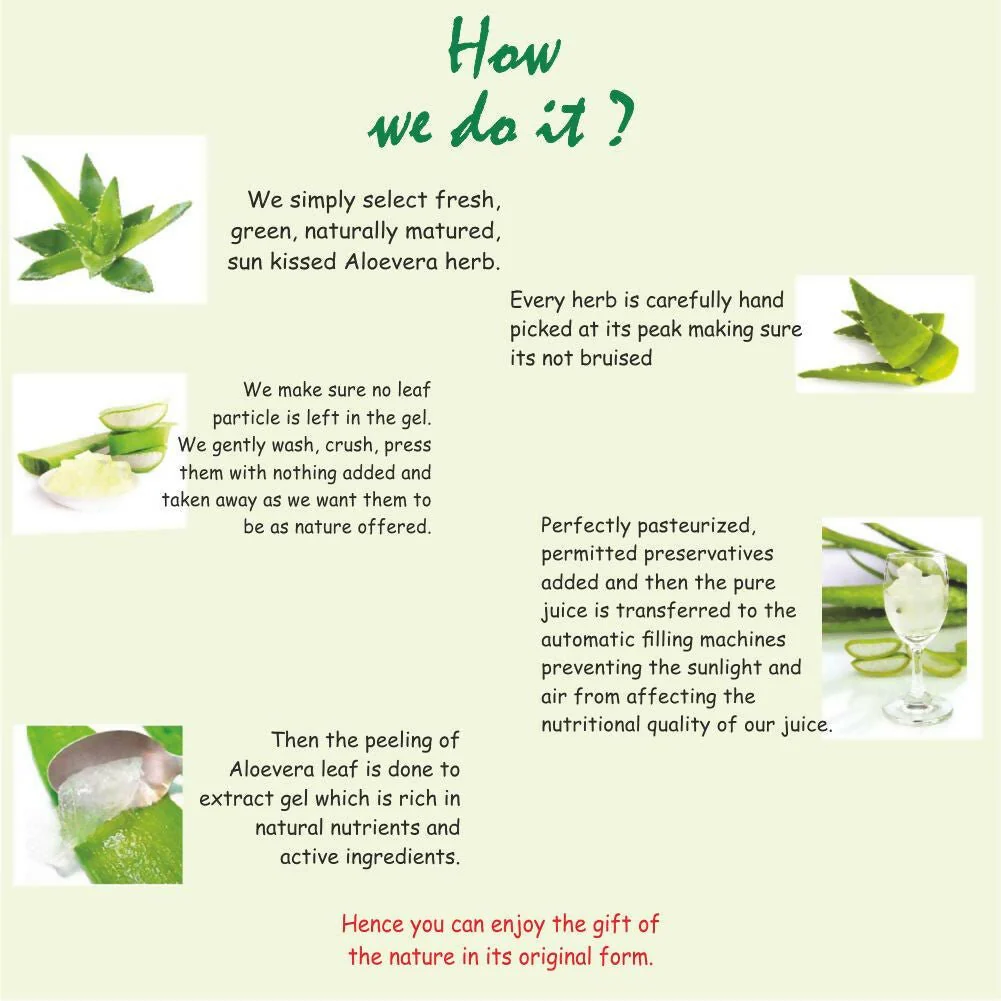 How we do it ?

We simply select fresh, green, naturally matured, sun kissed Aloevera herb.

Every herb is carefully hand picked at its peak making sure its not bruised

We make sure no leaf particle is left in the gel. We gently wash, crush, press them with nothing added and taken away as we want them to be as nature offered.

Perfectly pasteurized, permitted preservatives added and then the pure juice is transferred to the automatic filling machines preventing the sunlight and air from affecting the nutritional quality of our juice.

Then the peeling of Aloevera leaf is done to extract gel which is rich in natural nutrients and active ingredients.

Hence you can enjoy the gift of the nature in its original form.