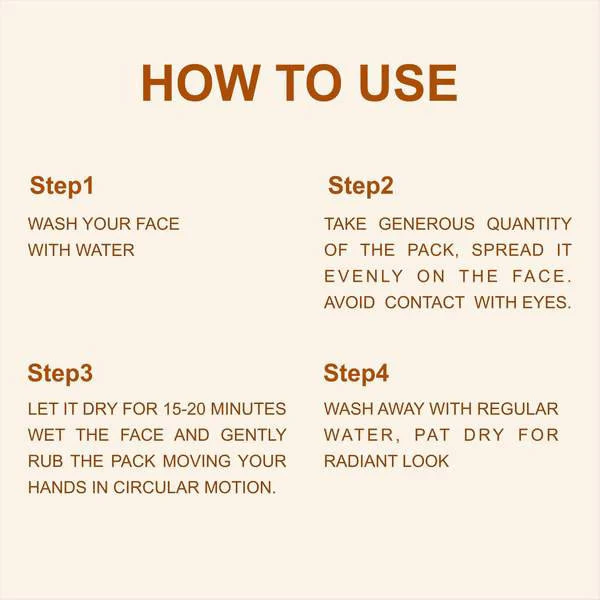 HOW TO USE

Step1

WASH YOUR FACE WITH WATER

Step2

TAKE GENEROUS QUANTITY OF THE PACK, SPREAD IT EVENLY ON THE FACE. AVOID CONTACT WITH EYES.

Step3

LET IT DRY FOR 15-20 MINUTES WET THE FACE AND GENTLY RUB THE PACK MOVING YOUR HANDS IN CIRCULAR MOTION.

Step4

WASH AWAY WITH REGULAR WATER, PAT DRY FOR RADIANT LOOK