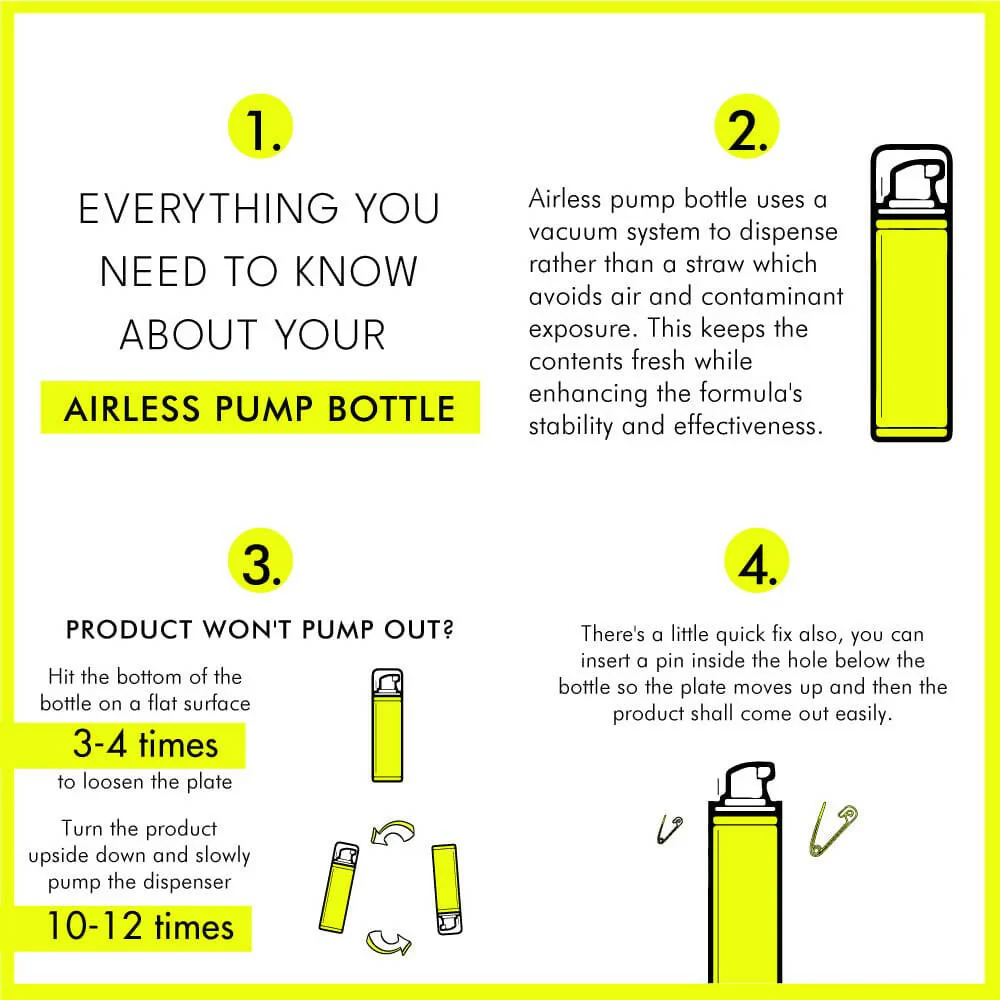 1.

EVERYTHING YOU NEED TO KNOW ABOUT YOUR

AIRLESS PUMP BOTTLE

2.

Airless pump bottle uses a vacuum system to dispense rather than a straw which avoids air and contaminant exposure. This keeps the contents fresh while enhancing the formula's stability and effectiveness.

3.

PRODUCT WON'T PUMP OUT?

Hit the bottom of the bottle on a flat surface

3-4 times

to loosen the plate

Turn the product upside down and slowly pump the dispenser

10-12 times

4.

There's a little quick fix also, you can insert a pin inside the hole below the bottle so the plate moves up and then the product shall come out easily.