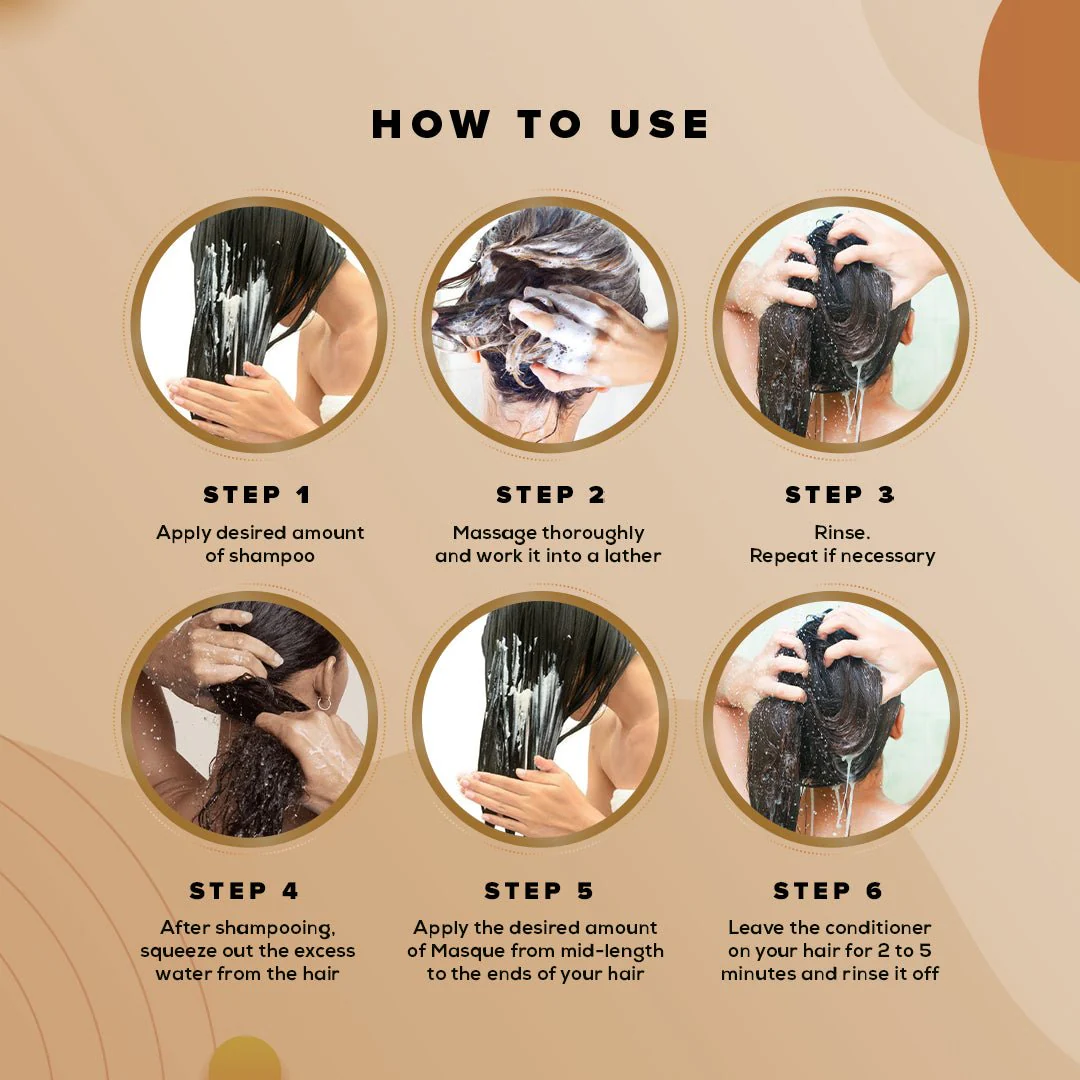 HOW TO USE

STEP 1
Apply desired amount of shampoo

STEP 2
Massage thoroughly and work it into a lather

STEP 3
Rinse.
Repeat if necessary

STEP 4
After shampooing, squeeze out the excess water from the hair

STEP 5
Apply the desired amount of Masque from mid-length to the ends of your hair

STEP 6
Leave the conditioner on your hair for 2 to 5 minutes and rinse it off